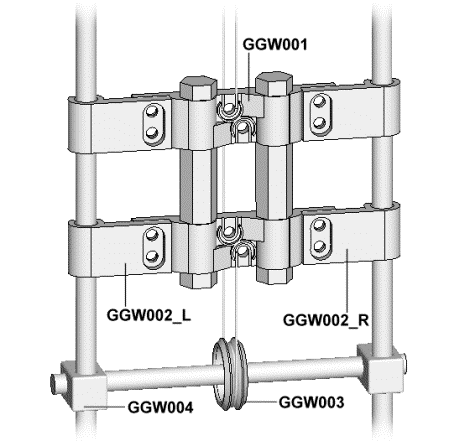 GGW001

GGW002_L

GGW002_R

GGW004

GGW003